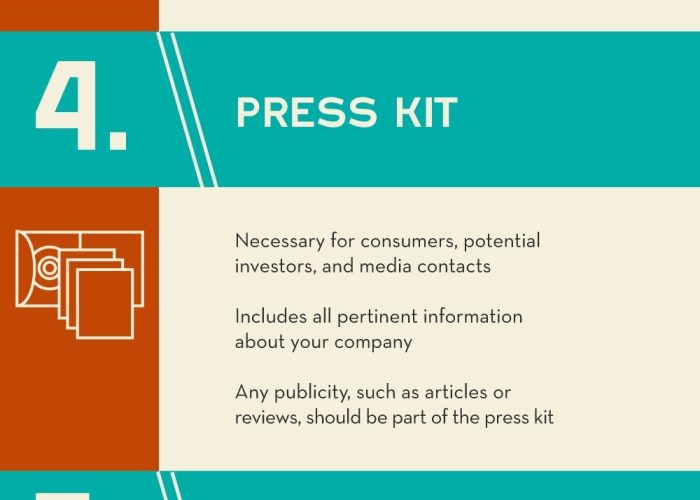 4.

PRESS KIT

Necessary for consumers, potential investors, and media contacts

Includes all pertinent information about your company

Any publicity, such as articles or reviews, should be part of the press kit